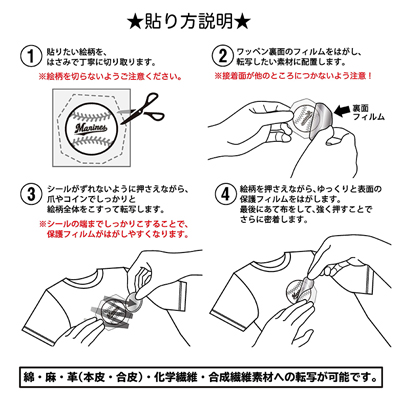 ★貼り方説明★

1 貼りたい絵柄を、はさみで丁寧に切り取ります。
※絵柄を切らないようご注意ください。

Marines

2 ワッペン裏面のフィルムをはがし、転写したい素材に配置します。
※接着面が他のところにつかないよう注意！

裏面フィルム

3 シールがずれないように押さえながら、爪やコインでしっかりと絵柄全体をこすって転写します。
※シールの端までしっかりこすることで、保護フィルムがはがしやすくなります。

4 絵柄を押さえながら、ゆっくりと表面の保護フィルムをはがします。最後にあて布をして、強く押すことでさらに密着します。

綿・麻・革（本皮・合皮）・化学繊維・合成繊維素材への転写が可能です。